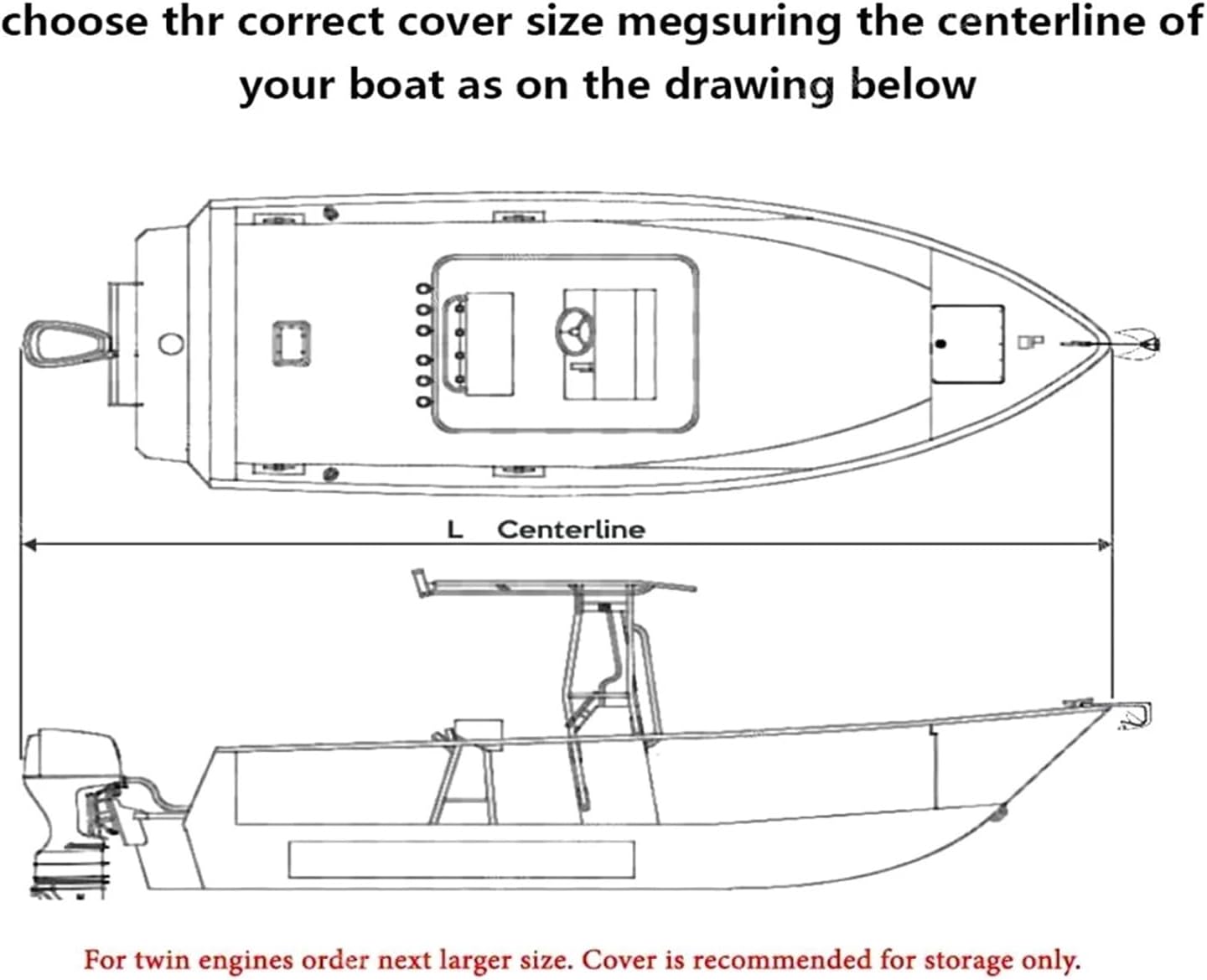 choose thr correct cover size megsuring the centerline of your boat as on the drawing below

L Centerline

For twin engines order next larger size. Cover is recommended for storage only.