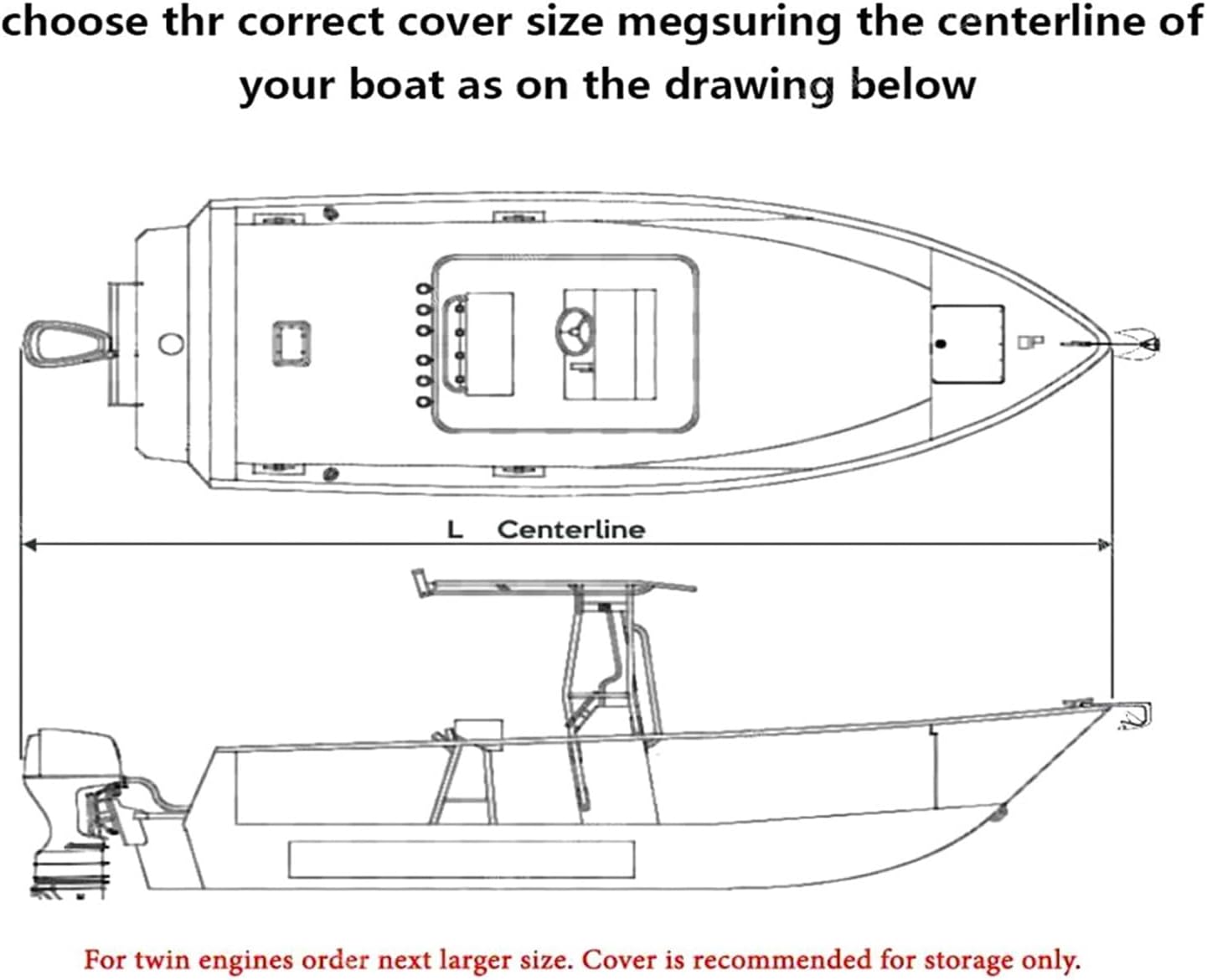 choose thr correct cover size megsuring the centerline of your boat as on the drawing below

L Centerline

For twin engines order next larger size. Cover is recommended for storage only.